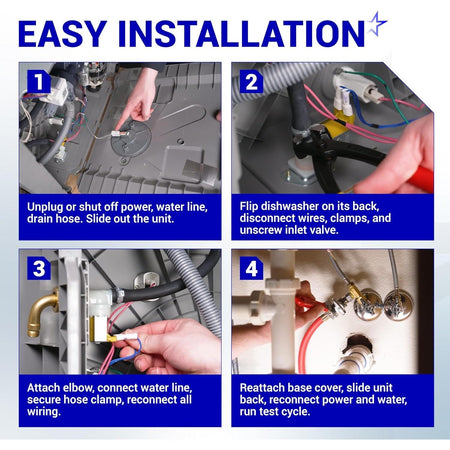 EASY INSTALLATION

1

Unplug or shut off power, water line, drain hose. Slide out the unit.

2

Flip dishwasher on its back, disconnect wires, clamps, and unscrew inlet valve.

3

Attach elbow, connect water line, secure hose clamp, reconnect all wiring.

4

Reattach base cover, slide unit back, reconnect power and water, run test cycle.