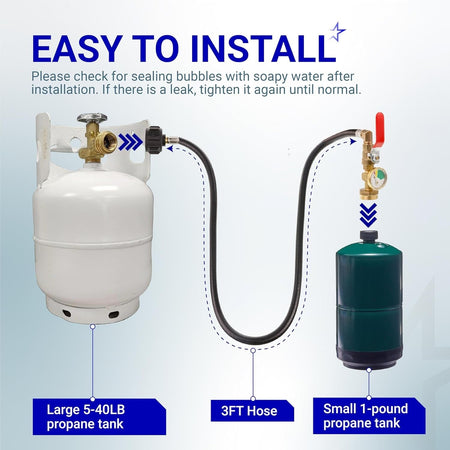 EASY TO INSTALL

Please check for sealing bubbles with soapy water after installation. If there is a leak, tighten it again until normal.

Large 5-40LB propane tank

3FT Hose

Small 1-pound propane tank