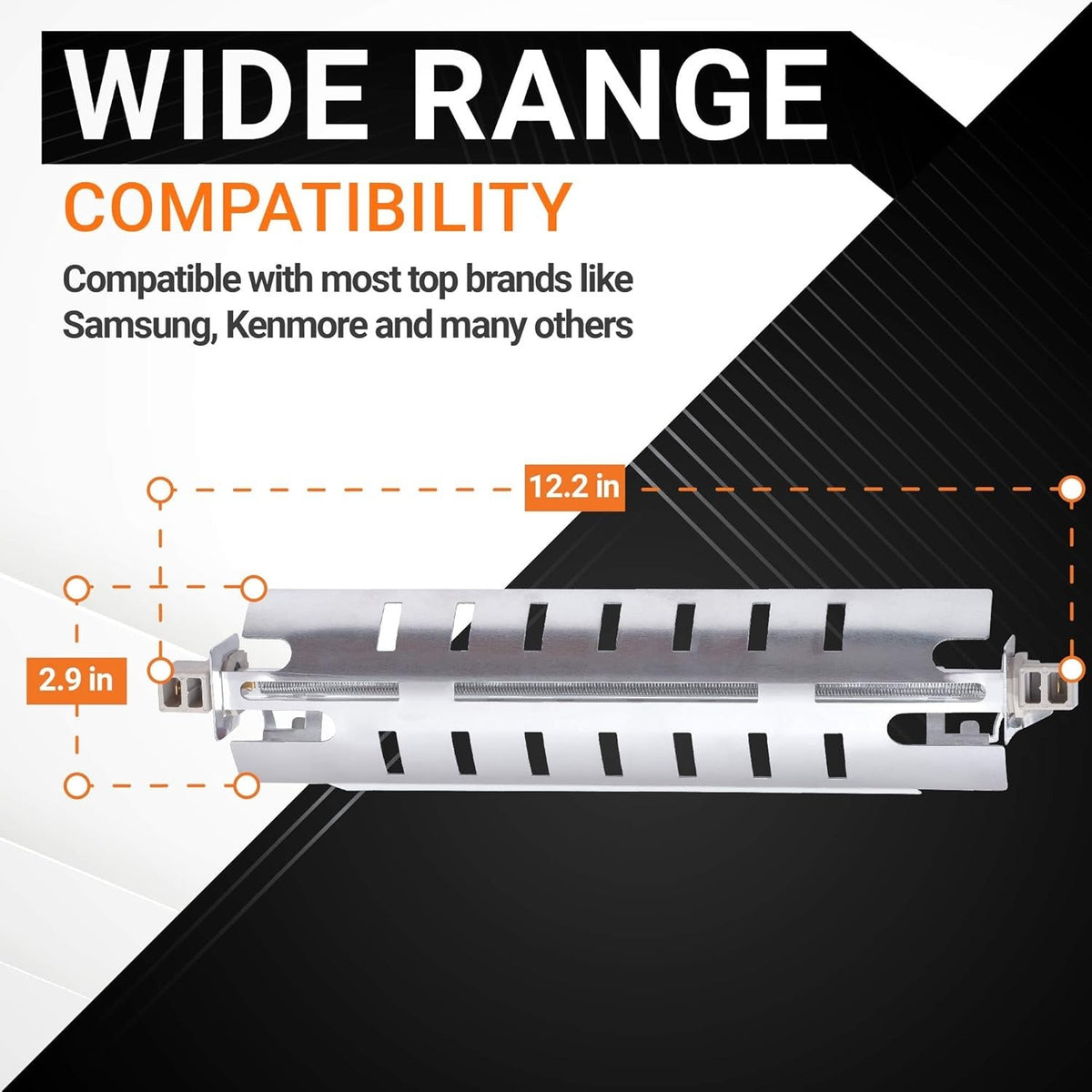 WIDE RANGE

COMPATIBILITY

Compatible with most top brands like Samsung, Kenmore and many others

12.2 in

2.9 in