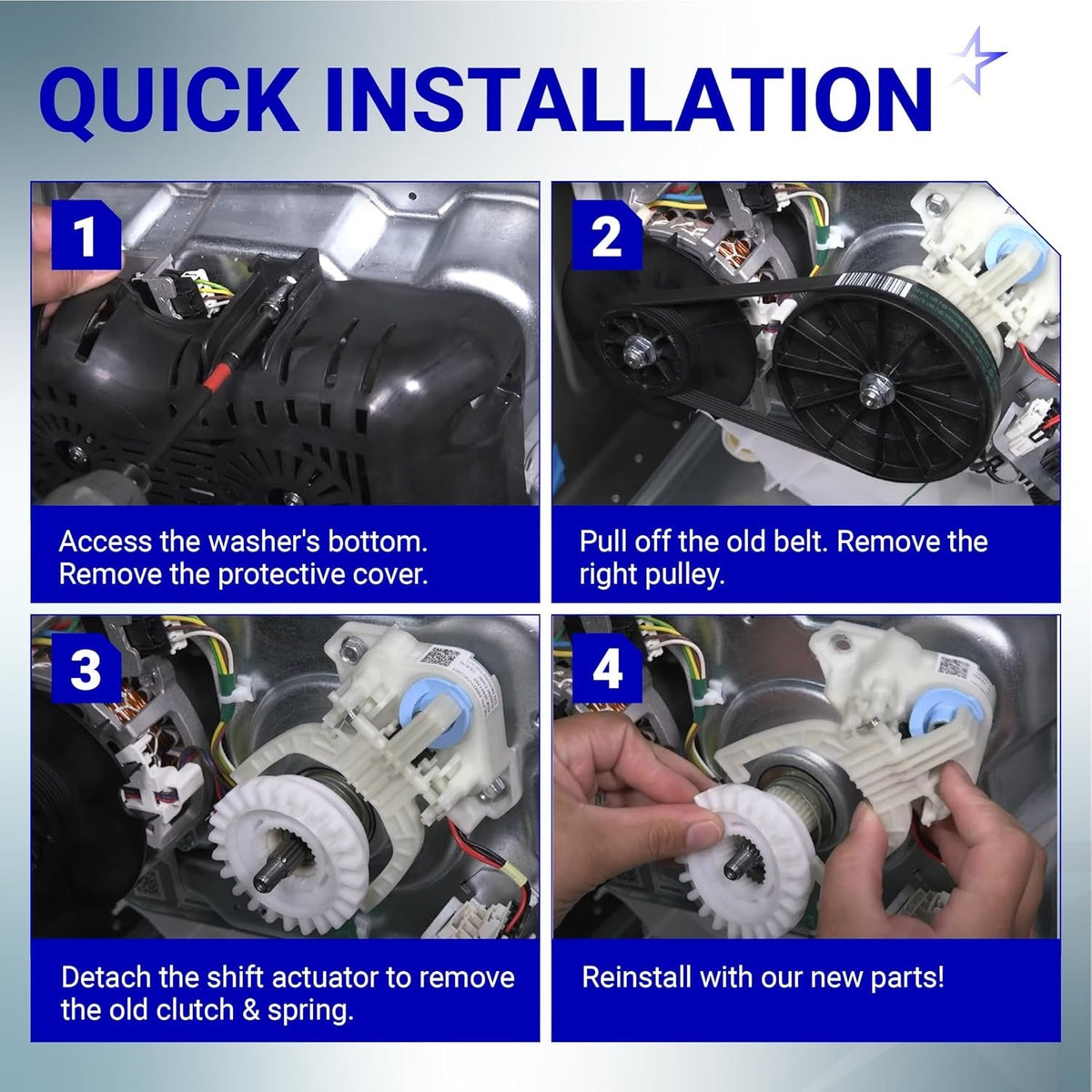 QUICK INSTALLATION

1

Access the washer's bottom. Remove the protective cover.

2

Pull off the old belt. Remove the right pulley.

3

Detach the shift actuator to remove the old clutch & spring.

4

Reinstall with our new parts!