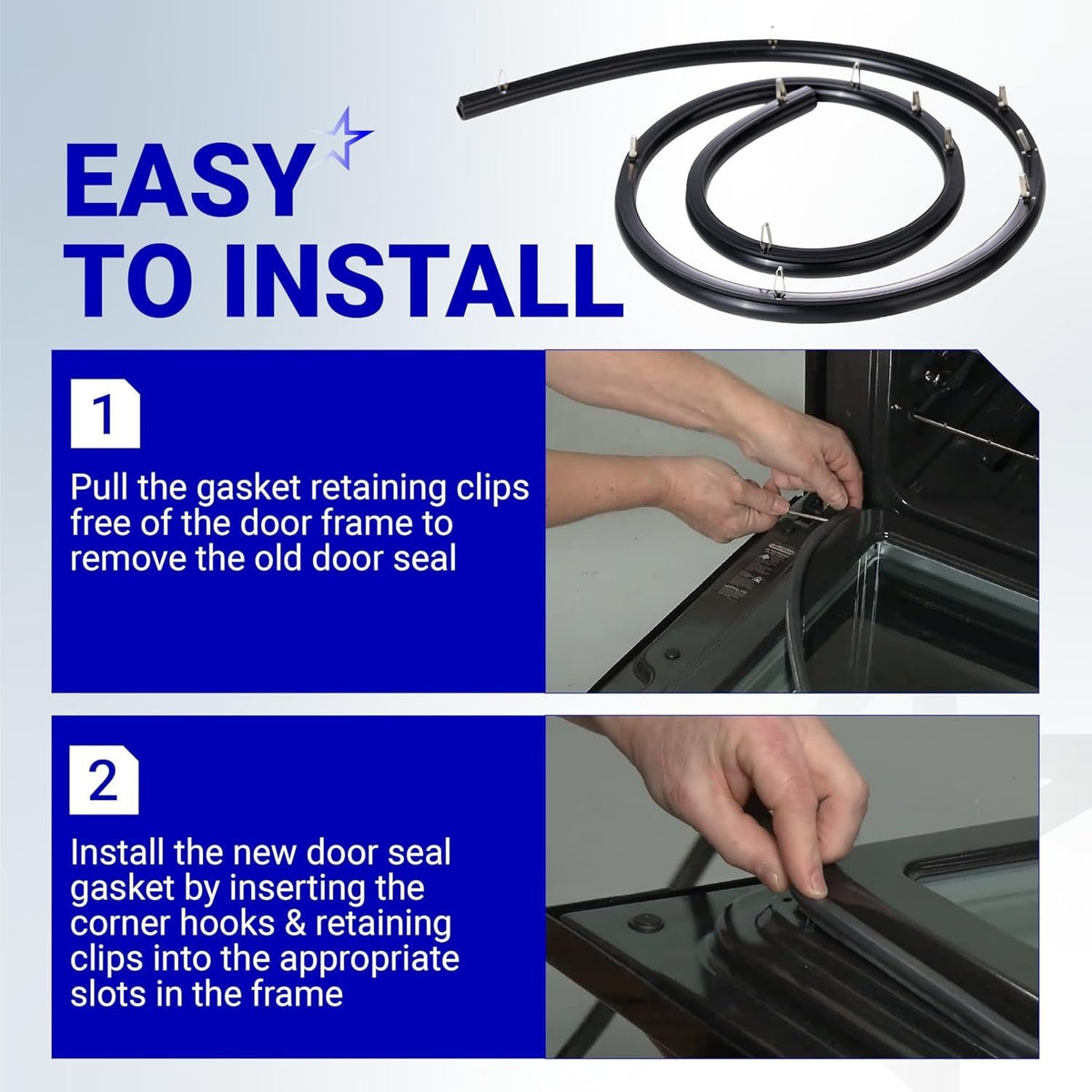 EASY TO INSTALL

1

Pull the gasket retaining clips free of the door frame to remove the old door seal

2

Install the new door seal gasket by inserting the corner hooks & retaining clips into the appropriate slots in the frame