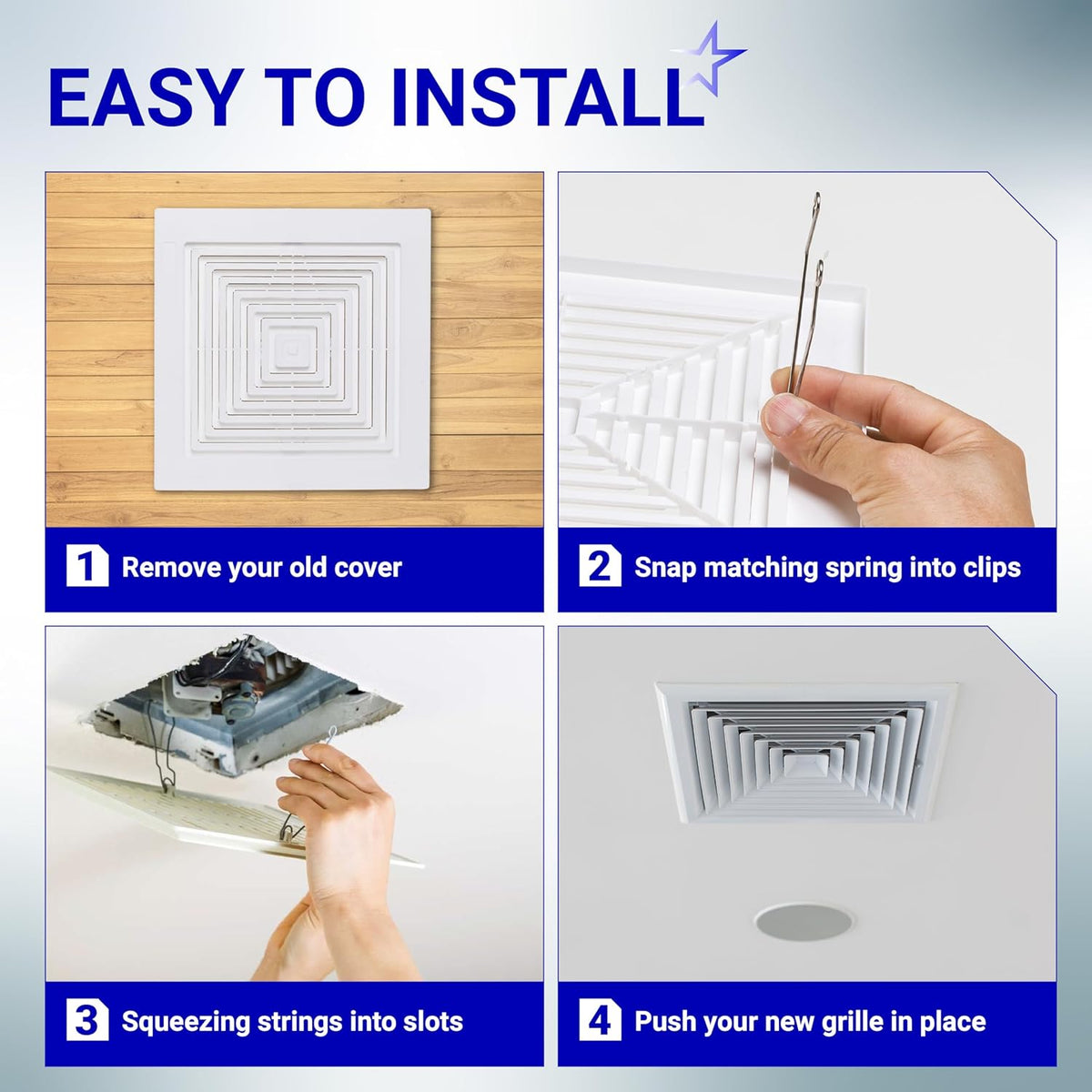 EASY TO INSTALL

1 Remove your old cover

2 Snap matching spring into clips

3 Squeezing strings into slots

4 Push your new grille in place