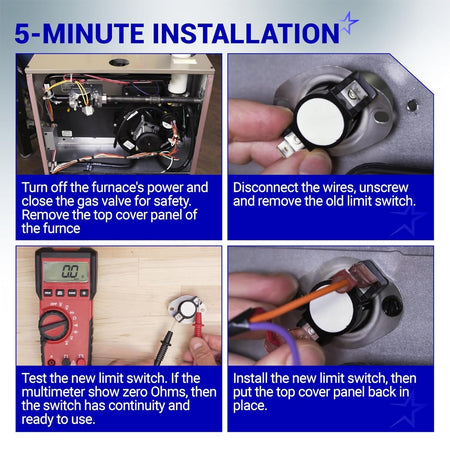 5-MINUTE INSTALLATION

Turn off the furnace's power and close the gas valve for safety. Remove the top cover panel of the furnce

Disconnect the wires, unscrew and remove the old limit switch.

0.0

Test the new limit switch. If the multimeter show zero Ohms, then the switch has continuity and ready to use.

Install the new limit switch, then put the top cover panel back in place.