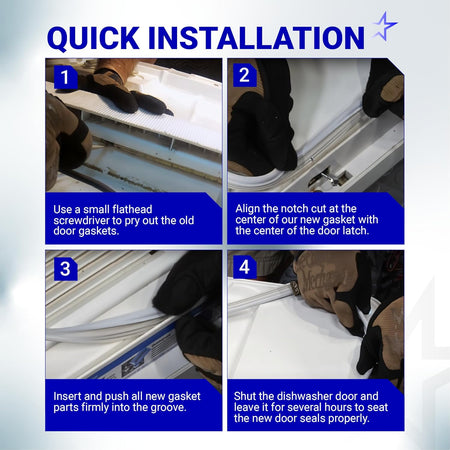 QUICK INSTALLATION

1

Use a small flathead screwdriver to pry out the old door gaskets.

2

Align the notch cut at the center of our new gasket with the center of the door latch.

3

Insert and push all new gasket parts firmly into the groove.

4

Shut the dishwasher door and leave it for several hours to seat the new door seals properly.