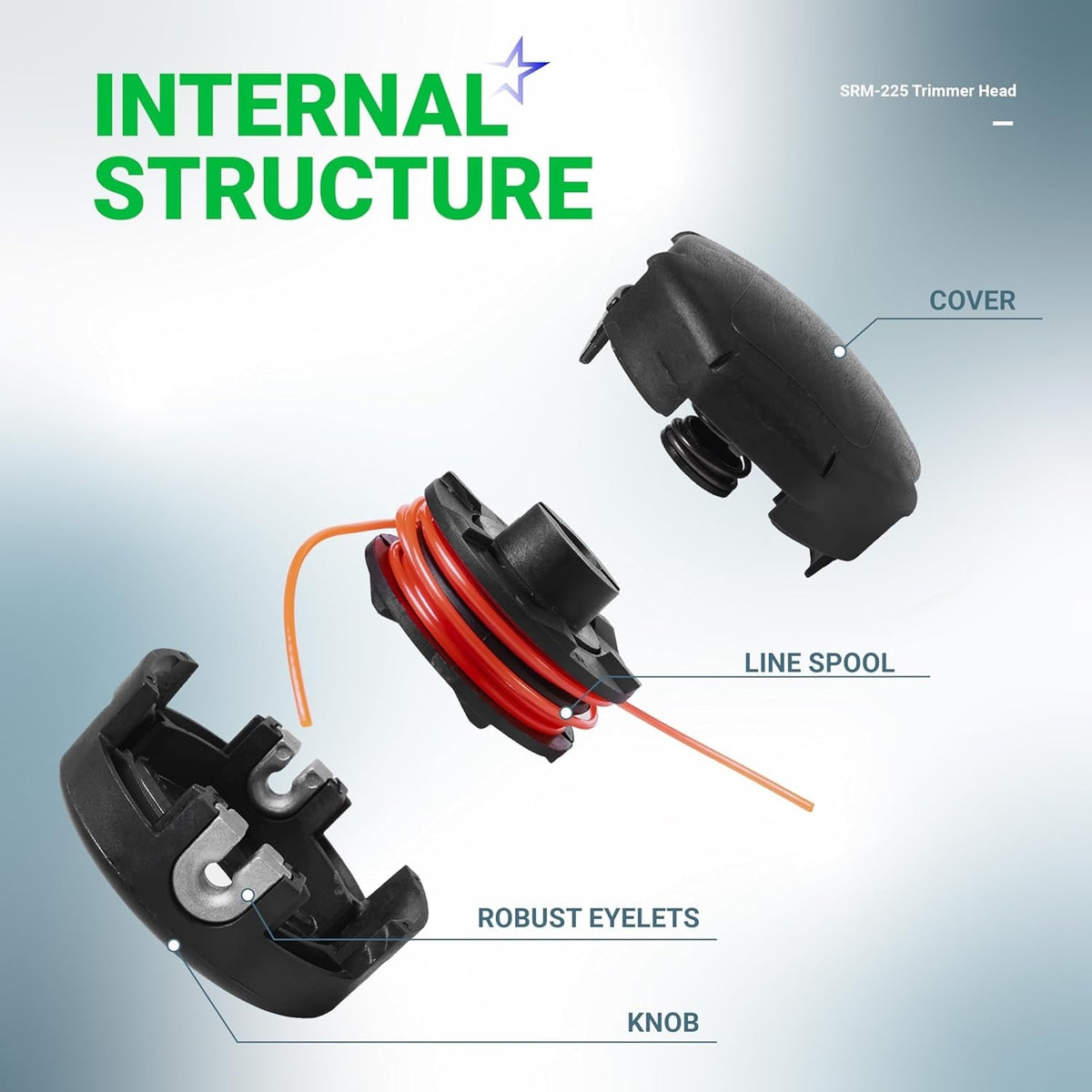 INTERNAL STRUCTURE

SRM-225 Trimmer Head

COVER

LINE SPOOL

ROBUST EYELETS

KNOB