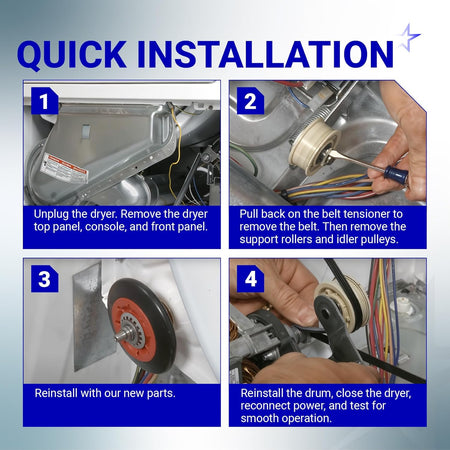 QUICK INSTALLATION

1

Unplug the dryer. Remove the dryer top panel, console, and front panel.

2

Pull back on the belt tensioner to remove the belt. Then remove the support rollers and idler pulleys.

3

Reinstall with our new parts.

4

Reinstall the drum, close the dryer, reconnect power, and test for smooth operation.