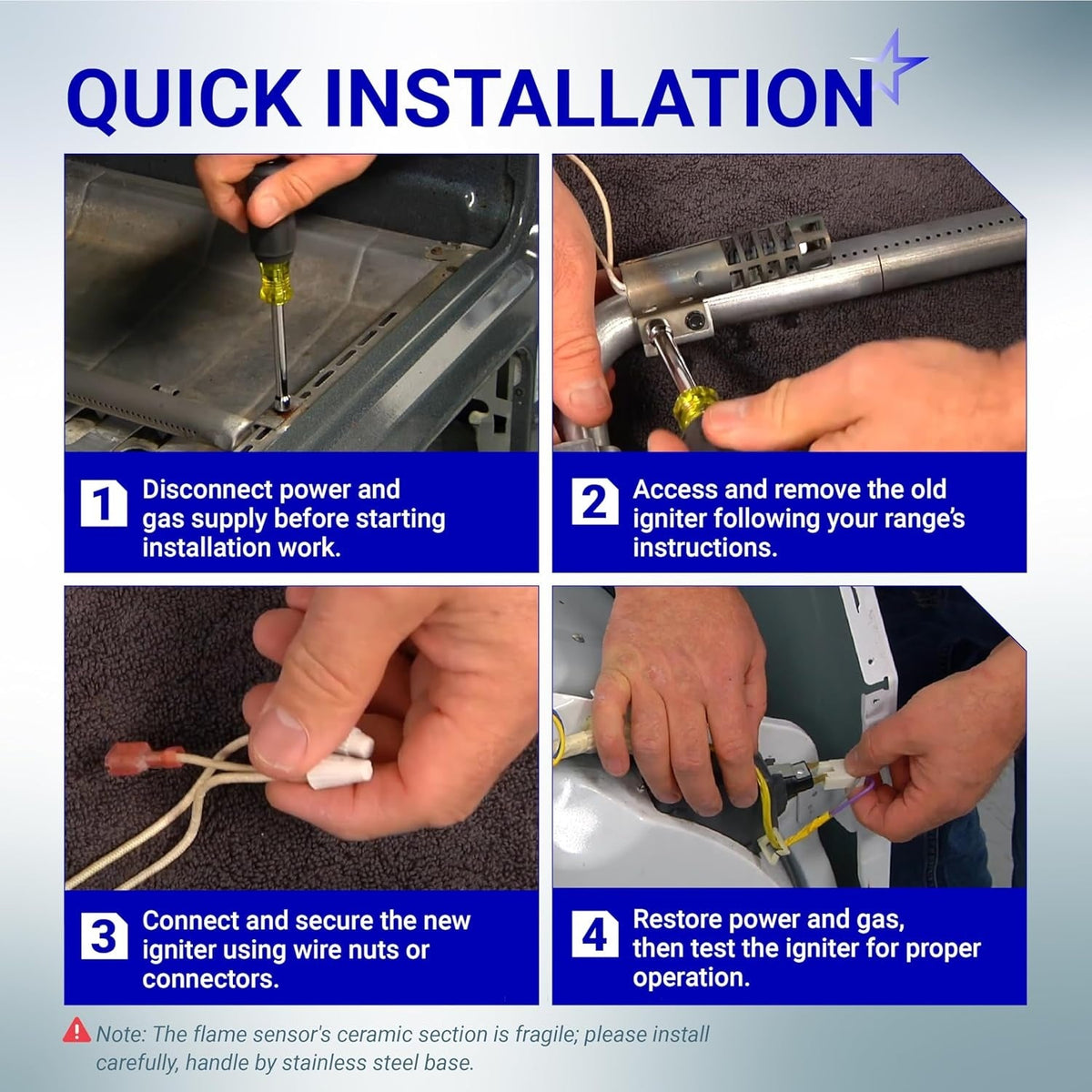 QUICK INSTALLATION

1 Disconnect power and gas supply before starting installation work.

2 Access and remove the old igniter following your range's instructions.

3 Connect and secure the new igniter using wire nuts or connectors.

4 Restore power and gas, then test the igniter for proper operation.

Note: The flame sensor's ceramic section is fragile; please install carefully, handle by stainless steel base.