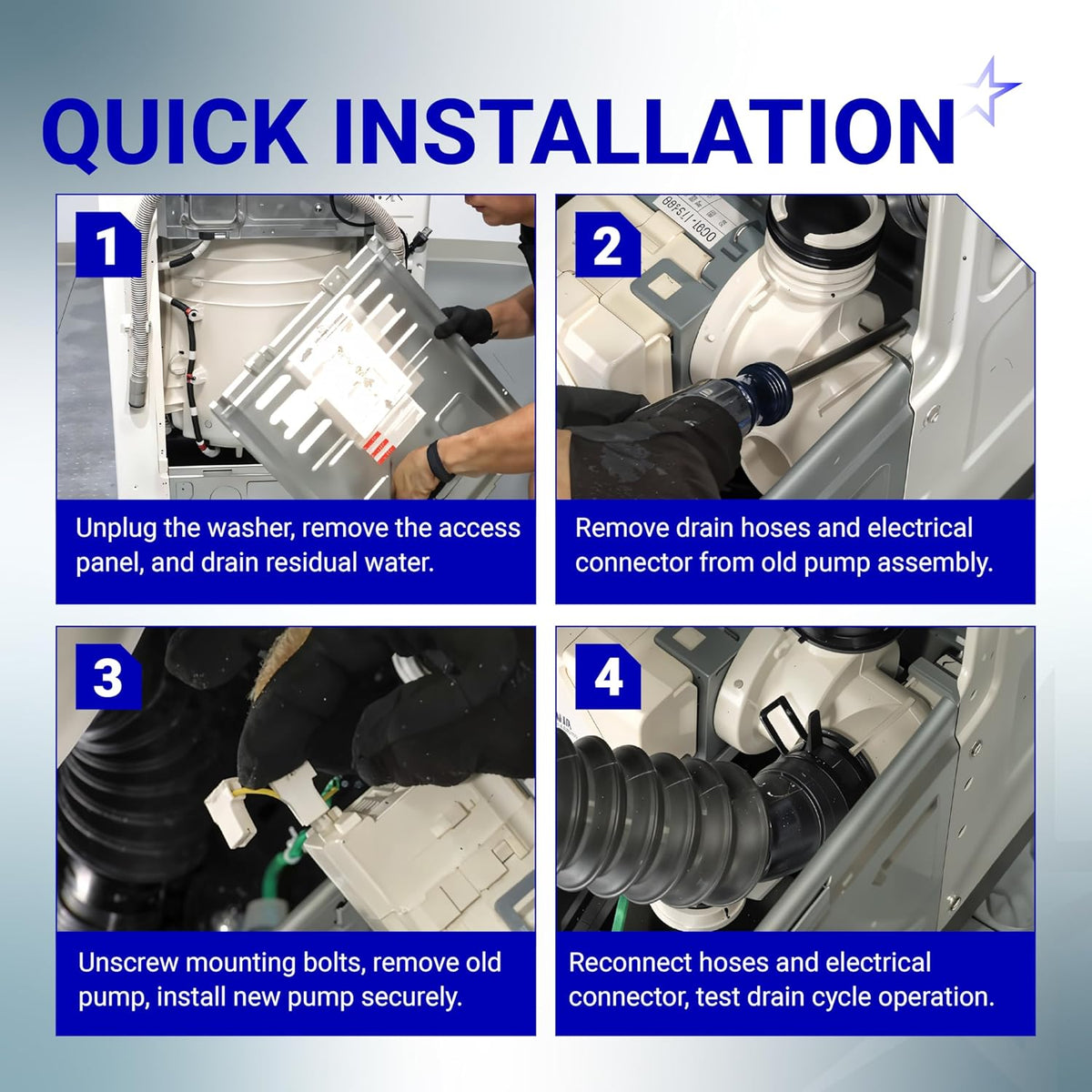 QUICK INSTALLATION

1

Unplug the washer, remove the access panel, and drain residual water.

2

Remove drain hoses and electrical connector from old pump assembly.

3

Unscrew mounting bolts, remove old pump, install new pump securely.

4

Reconnect hoses and electrical connector, test drain cycle operation.