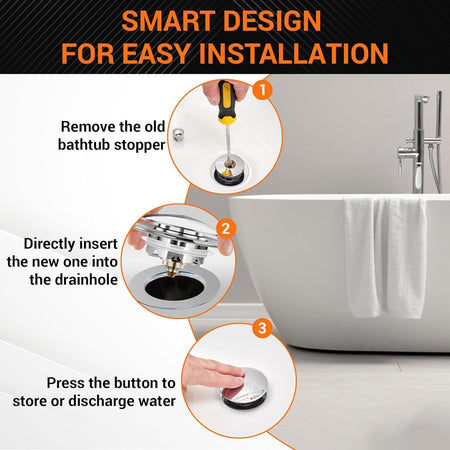 SMART DESIGN
FOR EASY INSTALLATION

1
Remove the old bathtub stopper

2
Directly insert the new one into the drainhole

3
Press the button to store or discharge water