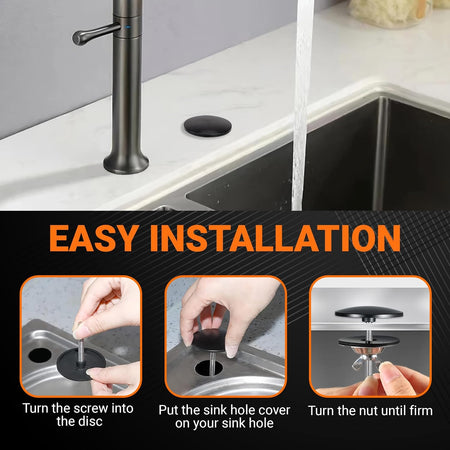 EASY INSTALLATION

Turn the screw into the disc

Put the sink hole cover on your sink hole

Turn the nut until firm