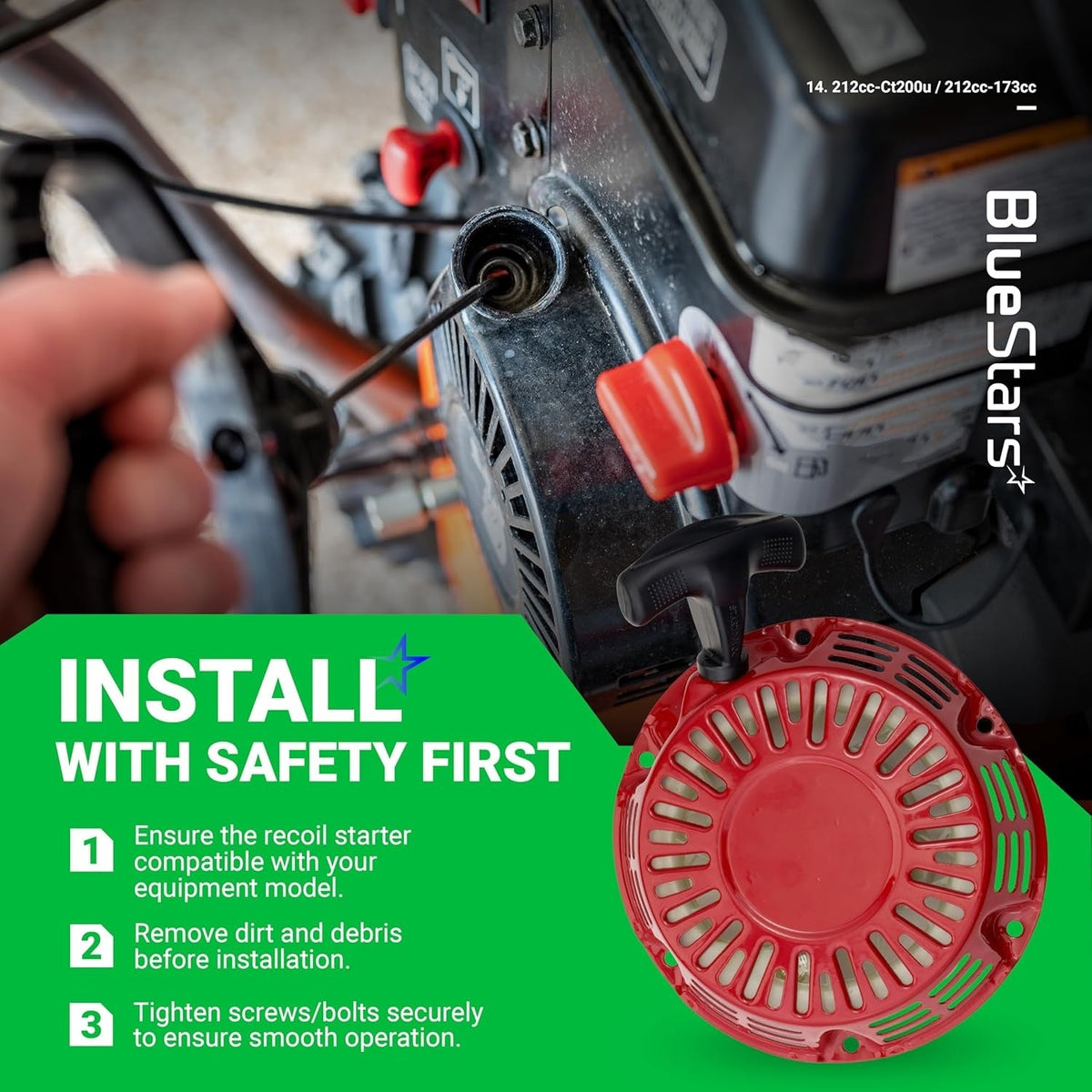 14. 212cc-Ct200u / 212cc-173cc

BlueStars

INSTALL
WITH SAFETY FIRST

1 Ensure the recoil starter compatible with your equipment model.

2 Remove dirt and debris before installation.

3 Tighten screws/bolts securely to ensure smooth operation.